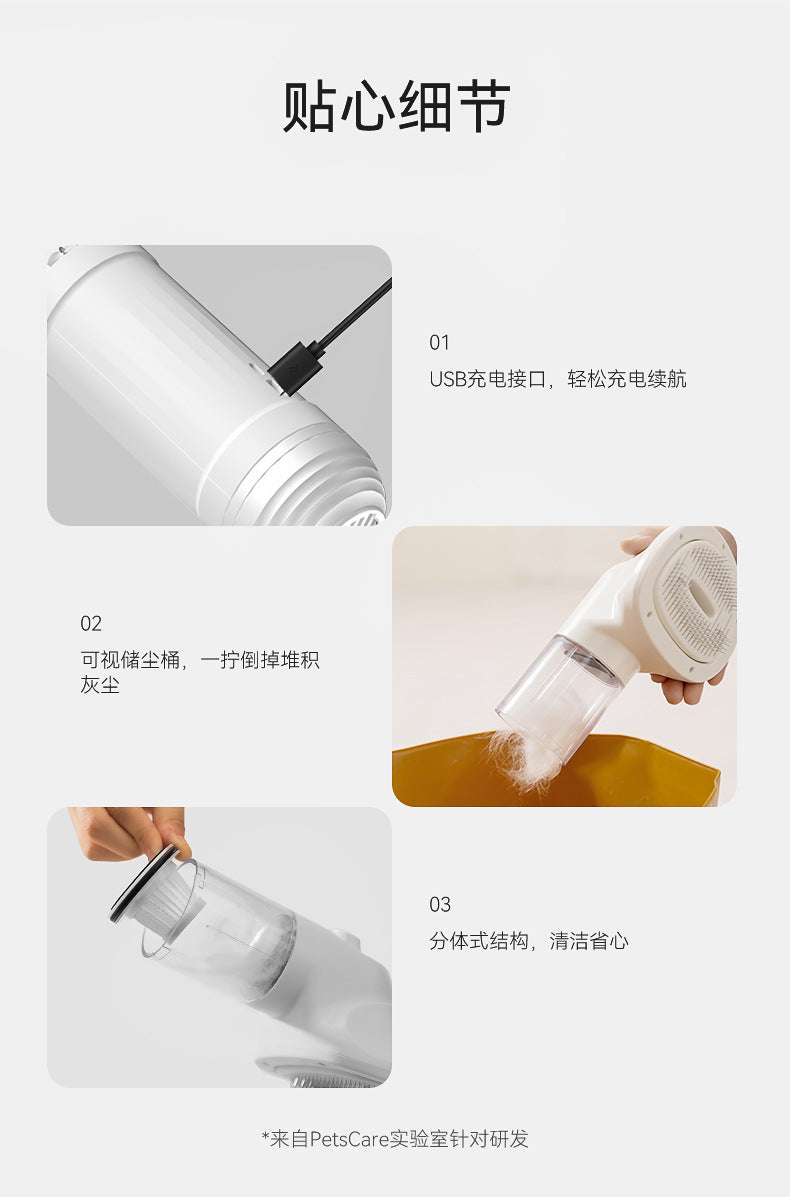 贴心细节

01
USB充电接口，轻松充电续航

02
可视储尘桶，一拧倒掉堆积灰尘

03
分体式结构，清洁省心

*来自PetsCare实验室针对研发