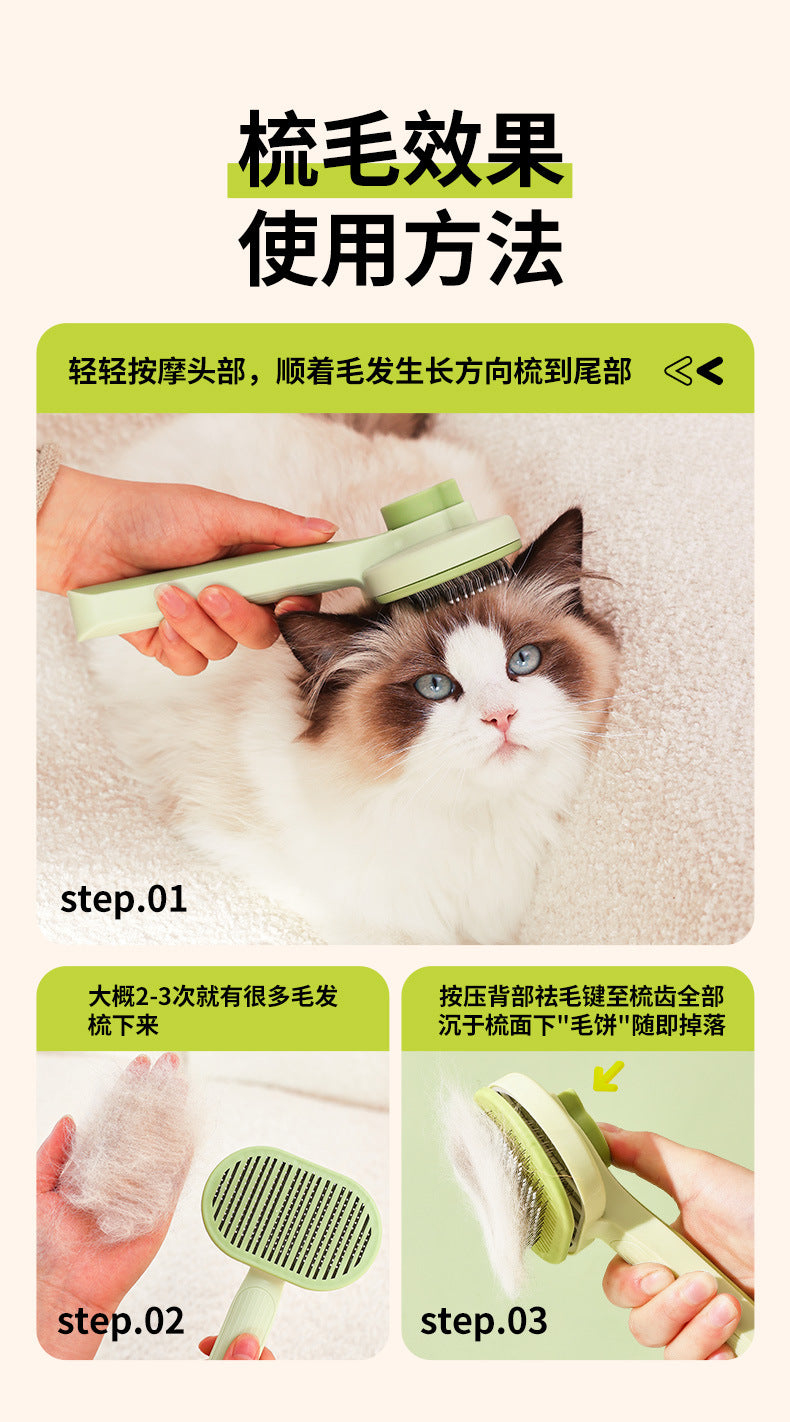 梳毛效果
使用方法

轻轻按摩头部，顺着毛发生长方向梳到尾部

step.01

大概2-3次就有很多毛发梳下来

step.02

按压背部祛毛键至梳齿全部沉于梳面下"毛饼"随即掉落

step.03