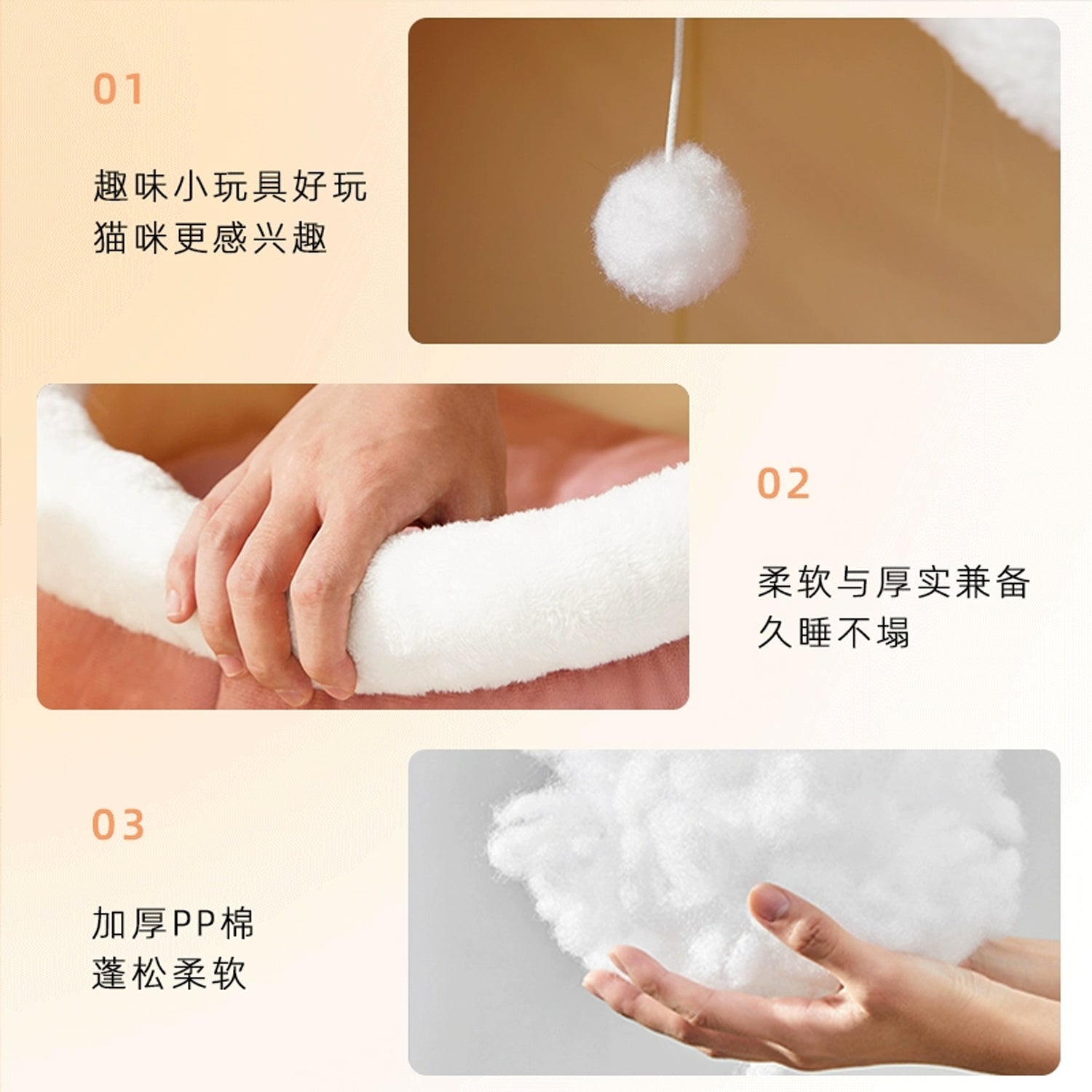 01

趣味小玩具好玩
猫咪更感兴趣

02

柔软与厚实兼备
久睡不塌

03

加厚PP棉
蓬松柔软