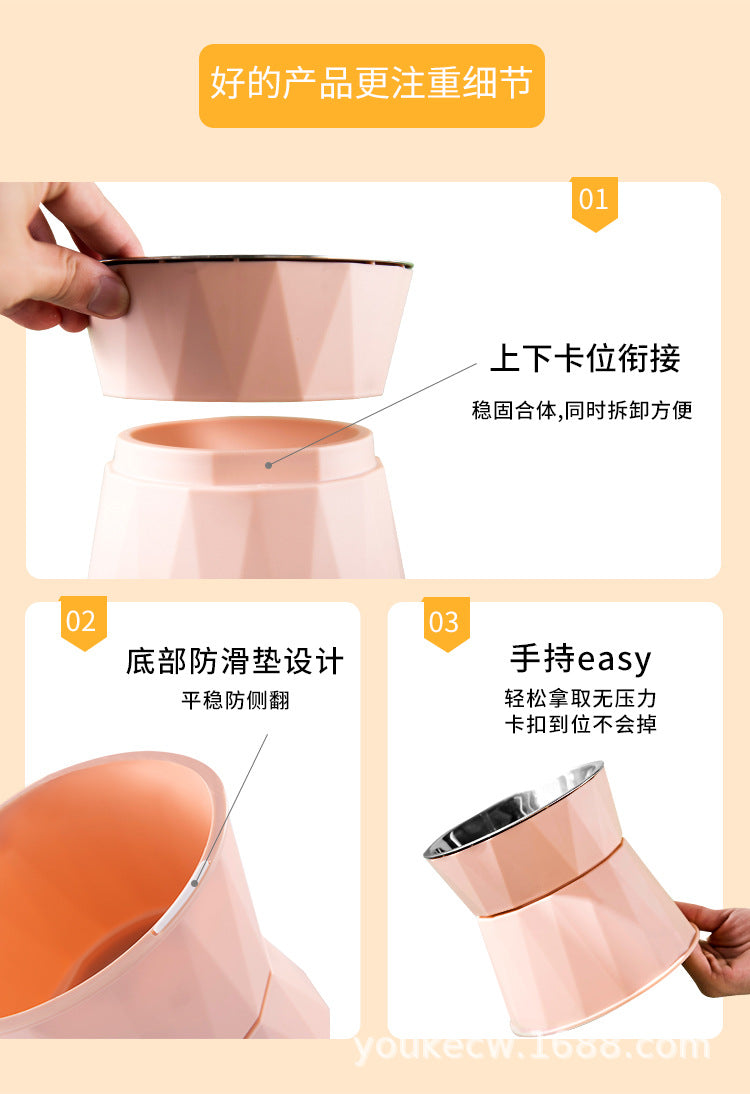 好的产品更注重细节

01

上下卡位衔接

稳固合体,同时拆卸方便

02

底部防滑垫设计

平稳防侧翻

03

手持easy

轻松拿取无压力
卡扣到位不会掉

youkecw.1688.com