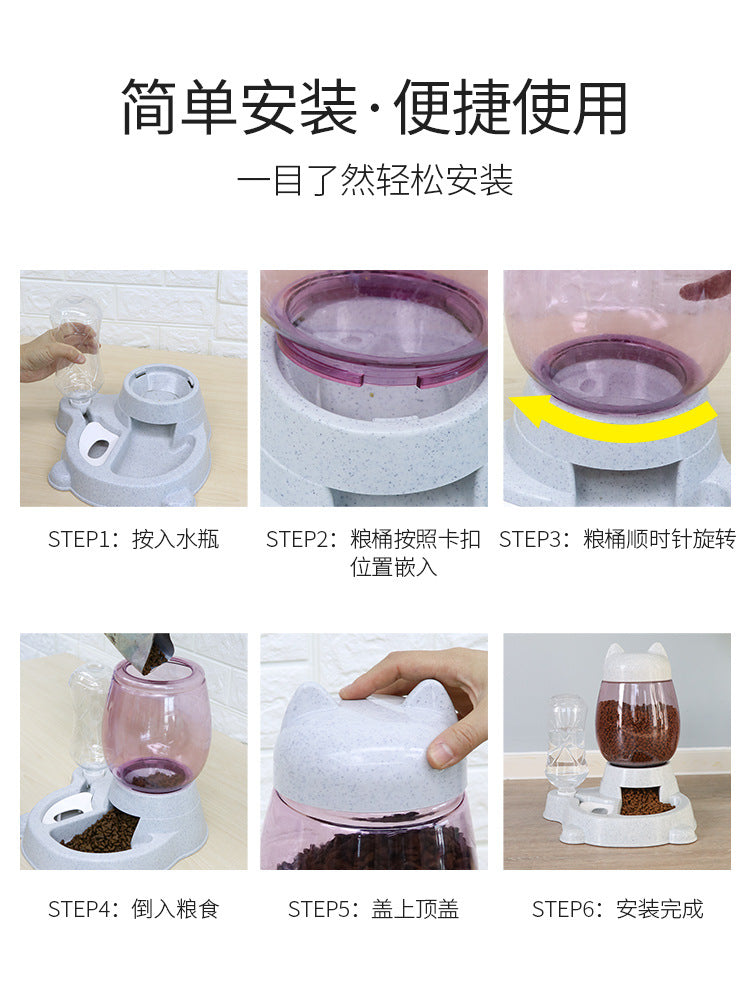 简单安装·便捷使用

一目了然轻松安装

STEP1：按入水瓶

STEP2：粮桶按照卡扣位置嵌入

STEP3：粮桶顺时针旋转

STEP4：倒入粮食

STEP5：盖上顶盖

STEP6：安装完成