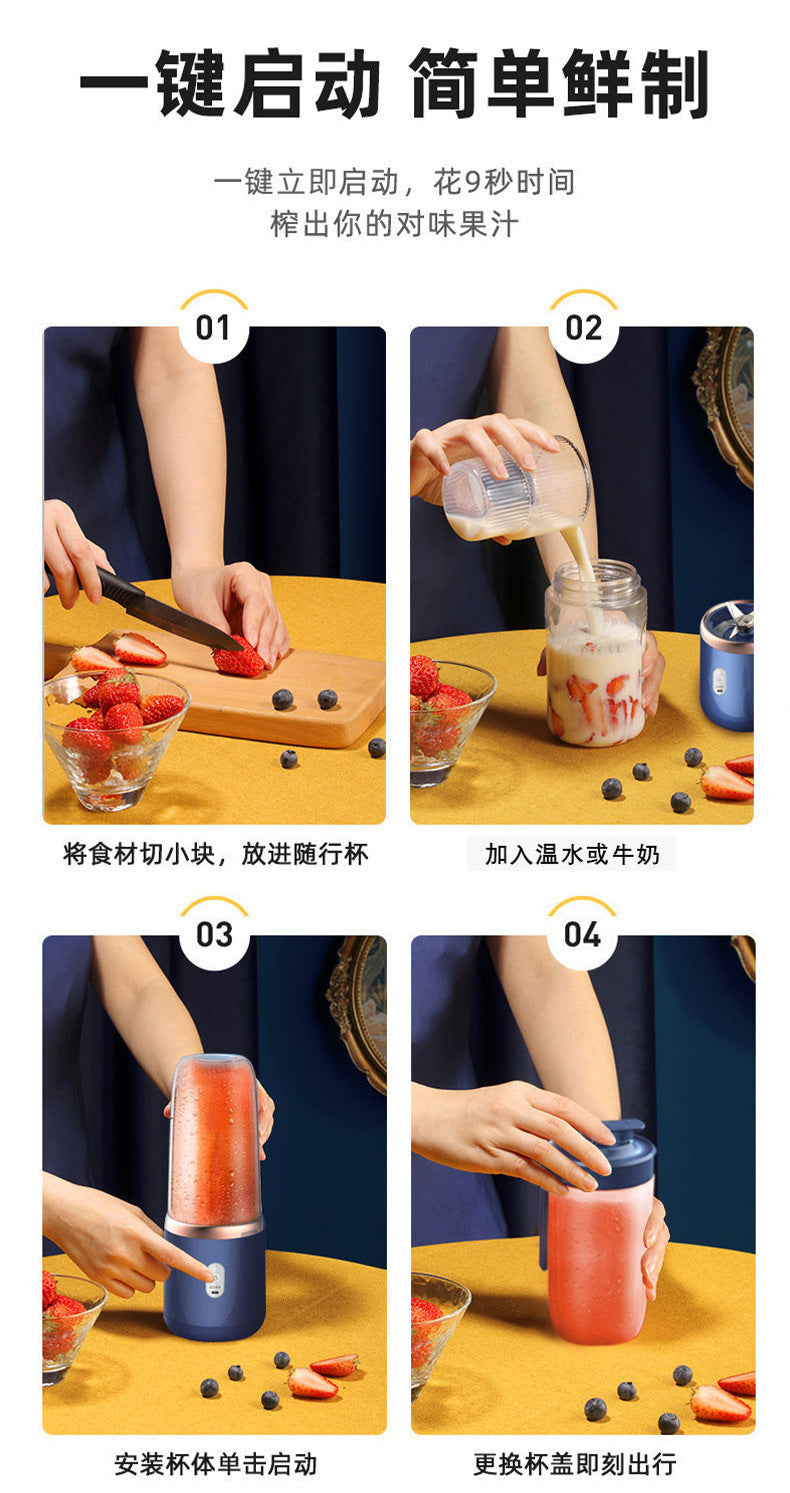 一键启动 简单鲜制

一键立即启动，花9秒时间
榨出你的对味果汁

01

将食材切小块，放进随行杯

02

加入温水或牛奶

03

安装杯体单击启动

04

更换杯盖即刻出行